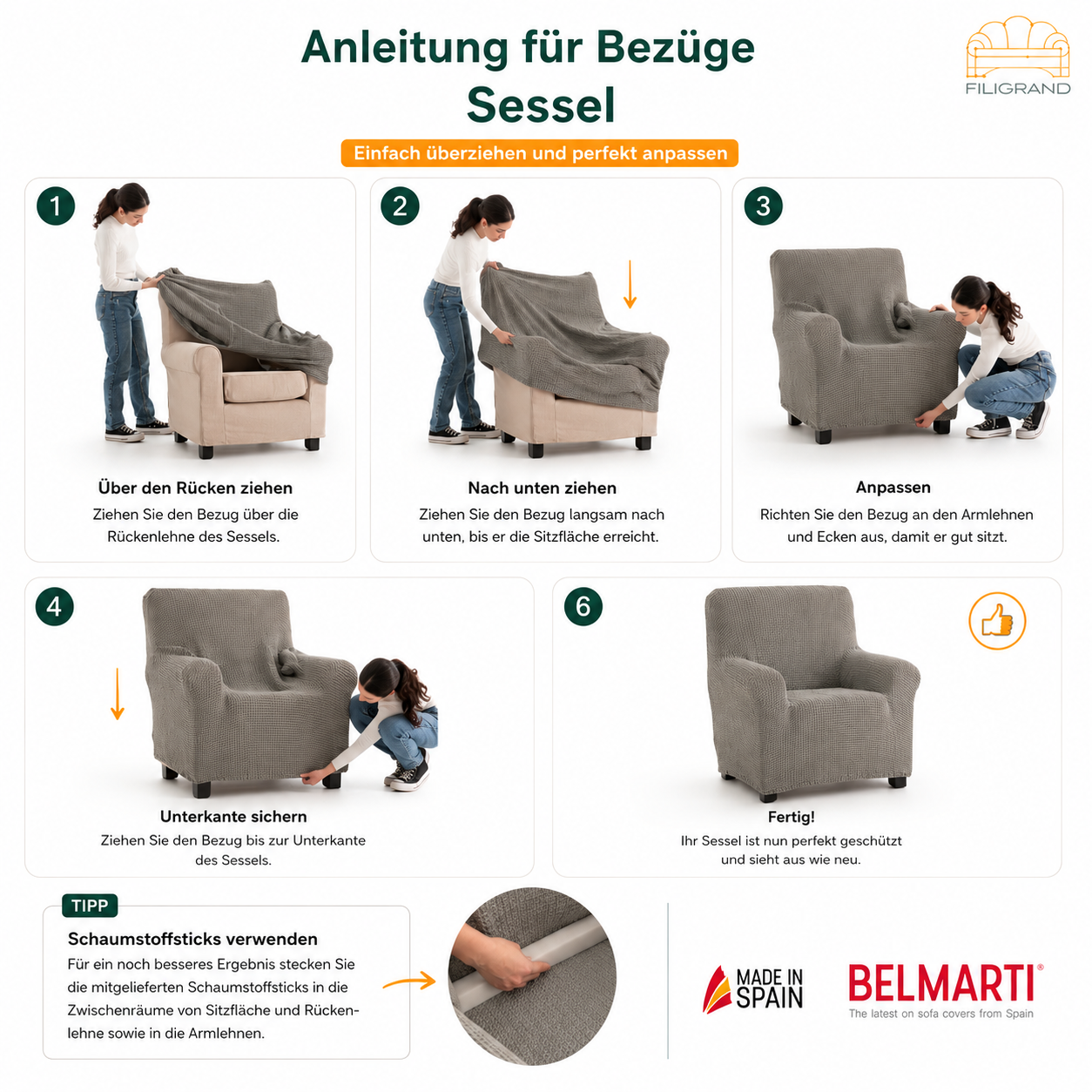 Anleitung für Bezüge
Sessel

FILIGRAND

Einfach überziehen und perfekt anpassen

1
Über den Rücken ziehen
Ziehen Sie den Bezug über die Rückenlehne des Sessels.

2
Nach unten ziehen
Ziehen Sie den Bezug langsam nach unten, bis er die Sitzfläche erreicht.

3
Anpassen
Richten Sie den Bezug an den Armlehnen und Ecken aus, damit er gut sitzt.

4
Unterkante sichern
Ziehen Sie den Bezug bis zur Unterkante des Sessels.

6
Fertig!
Ihr Sessel ist nun perfekt geschützt und sieht aus wie neu.

TIPP
Schaumstoffsticks verwenden
Für ein noch besseres Ergebnis stecken Sie die mitgelieferten Schaumstoffsticks in die Zwischenräume von Sitzfläche und Rückenlehne sowie in die Armlehnen.

MADE IN SPAIN

BELMARTI®
The latest on sofa covers from Spain