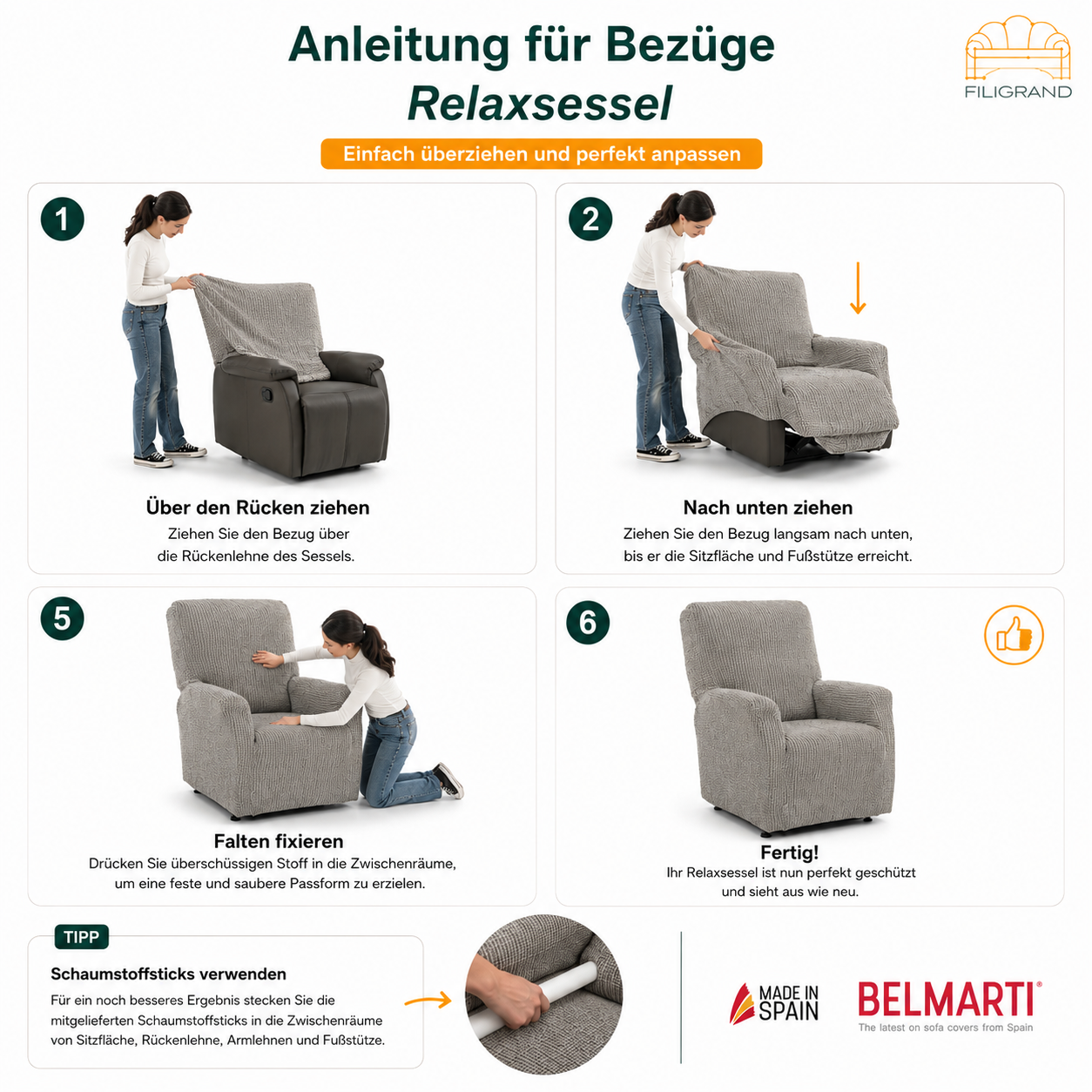 Anleitung für Bezüge
Relaxsessel

FILIGRAND

Einfach überziehen und perfekt anpassen

1

Über den Rücken ziehen
Ziehen Sie den Bezug über die Rückenlehne des Sessels.

2

Nach unten ziehen
Ziehen Sie den Bezug langsam nach unten, bis er die Sitzfläche und Fußstütze erreicht.

5

Falten fixieren
Drücken Sie überschüssigen Stoff in die Zwischenräume, um eine feste und saubere Passform zu erzielen.

6

Fertig!
Ihr Relaxsessel ist nun perfekt geschützt und sieht aus wie neu.

TIPP
Schaumstoffsticks verwenden
Für ein noch besseres Ergebnis stecken Sie die mitgelieferten Schaumstoffsticks in die Zwischenräume von Sitzfläche, Rückenlehne, Armlehnen und Fußstütze.

MADE IN SPAIN

BELMARTI®
The latest on sofa covers from Spain